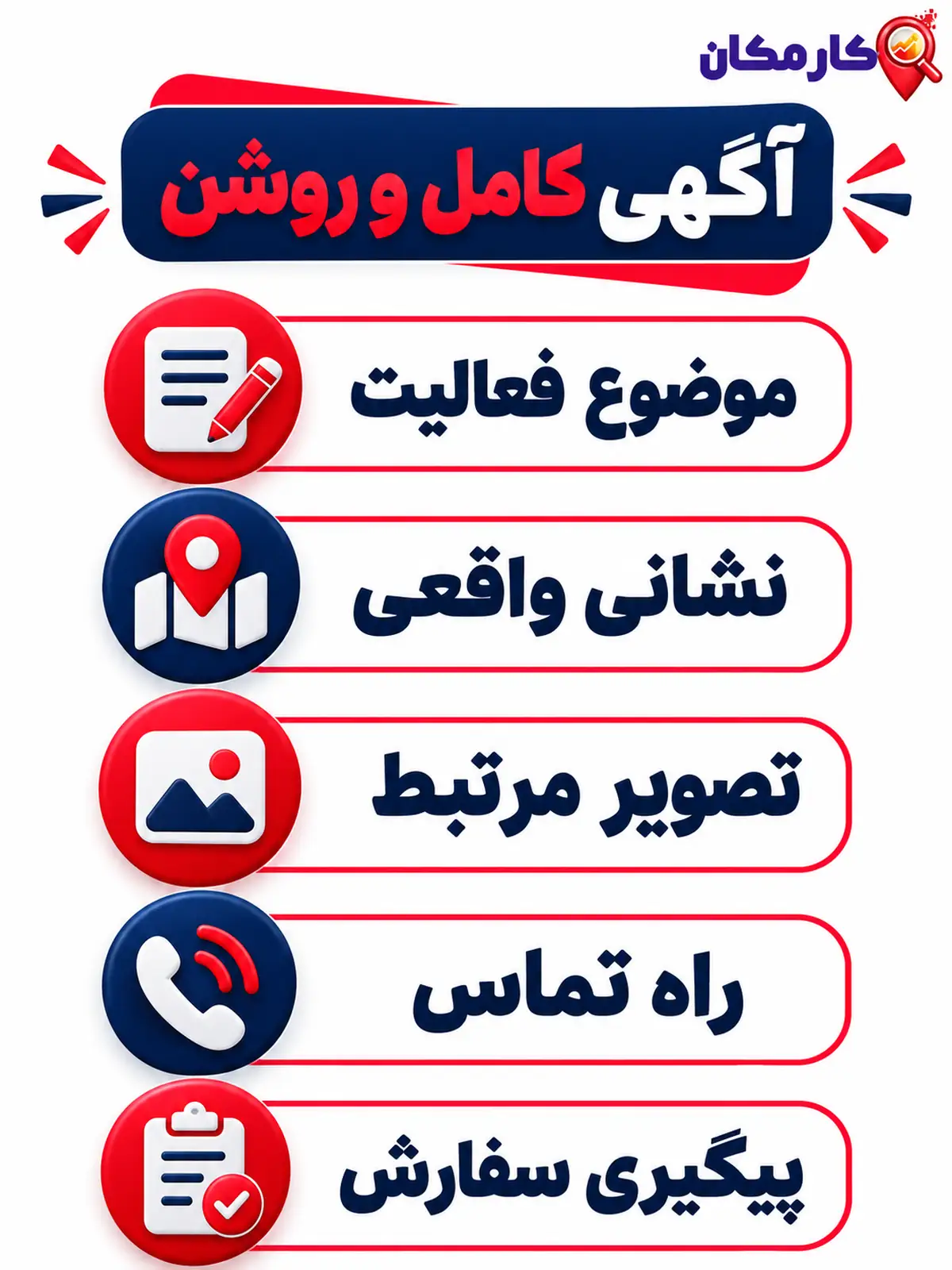 کارمکان

آگهی کامل و روشن

موضوع فعالیت

نشانی واقعی

تصویر مرتبط

راه تماس

پیگیری سفارش