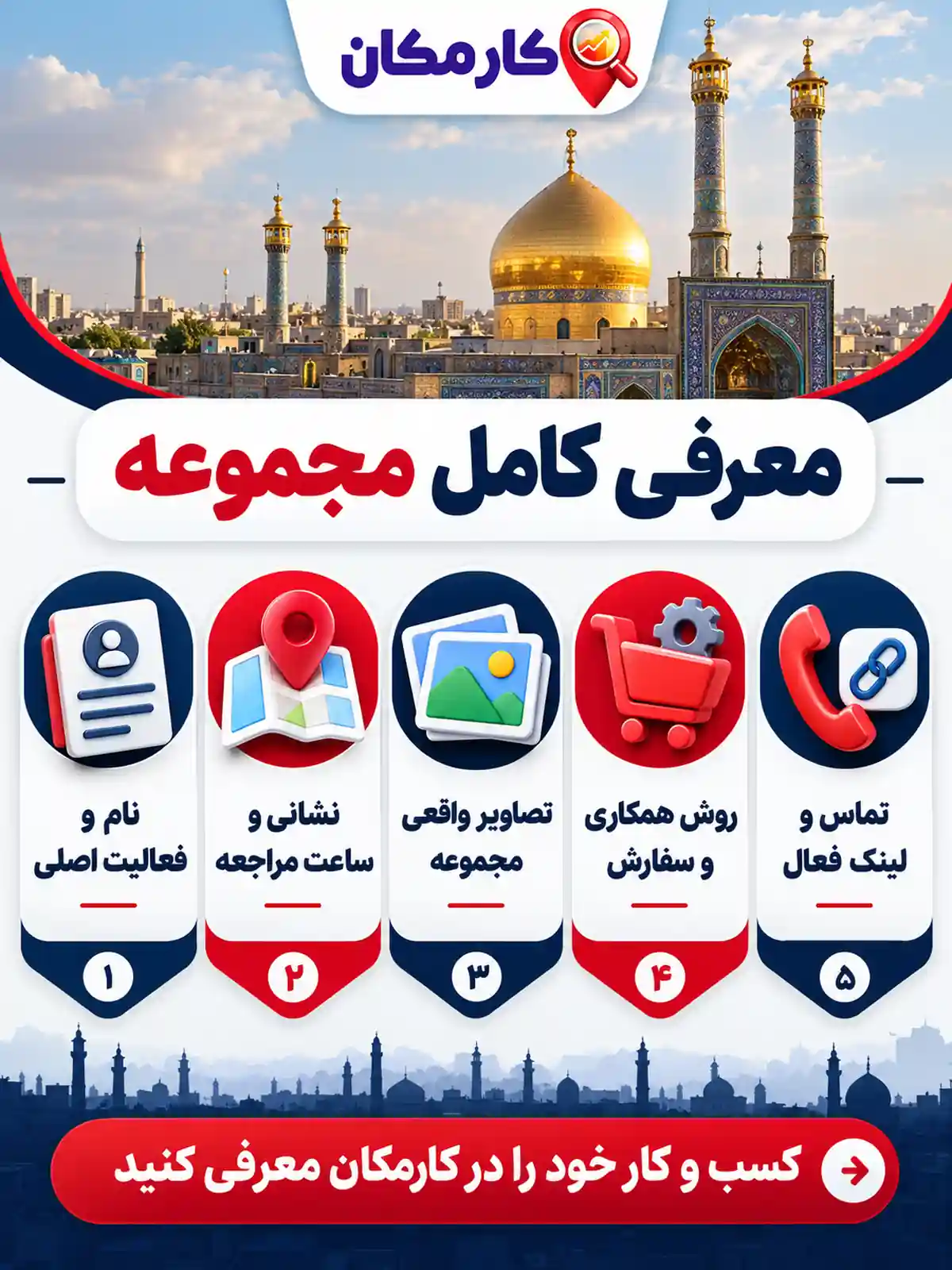 کارمکان

معرفی کامل مجموعه

تماس و
لینک فعال
۵

روش همکاری
و سفارش
۴

تصاویر واقعی
مجموعه
۳

نشانی و
ساعت مراجعه
۲

نام و
فعالیت اصلی
۱

کسب و کار خود را در کارمکان معرفی کنید