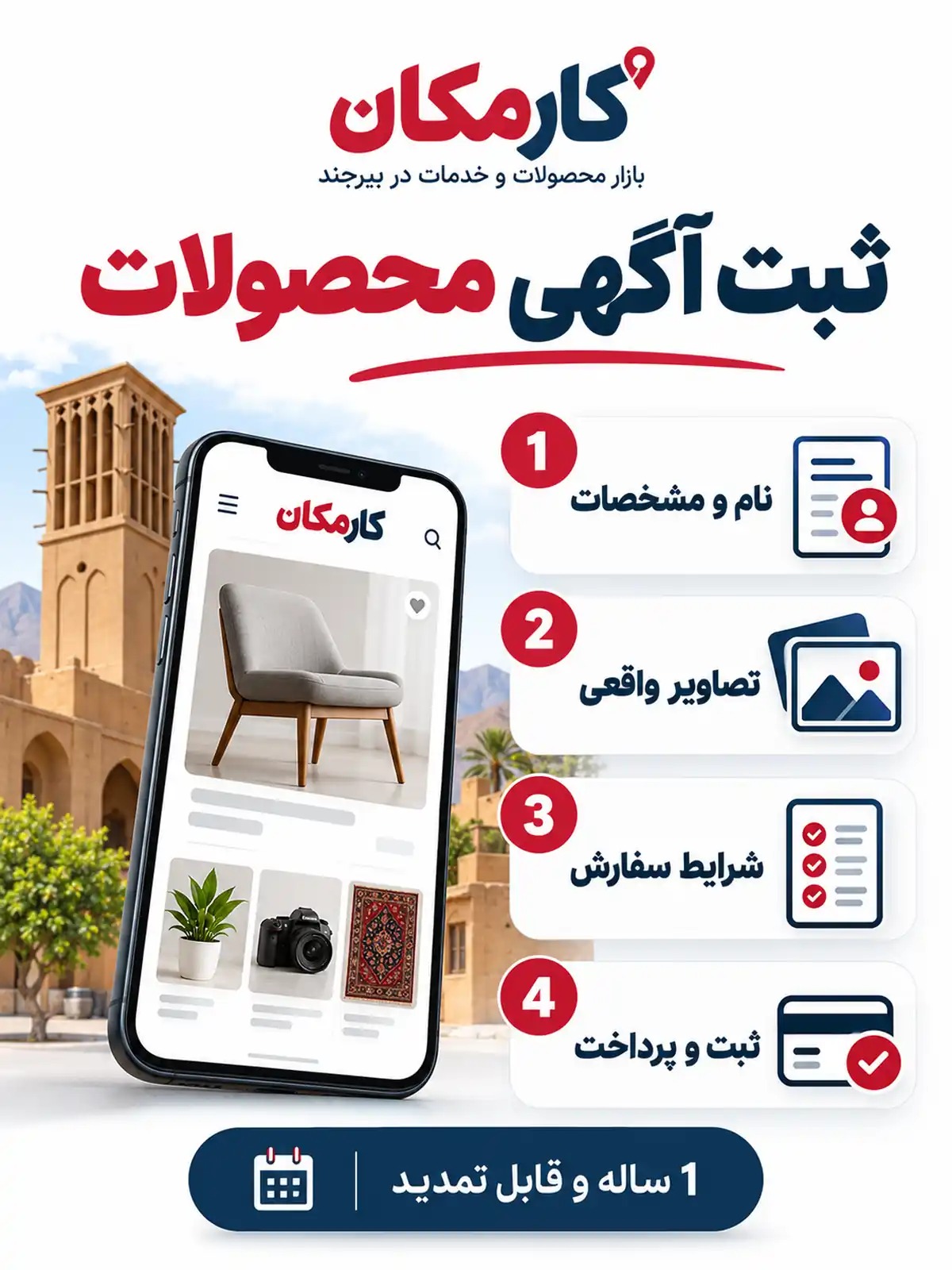 کارمکان
بازار محصولات و خدمات در بیرجند

ثبت آگهی محصولات

کارمکان

1
نام و مشخصات

2
تصاویر واقعی

3
شرایط سفارش

4
ثبت و پرداخت

1 ساله و قابل تمدید